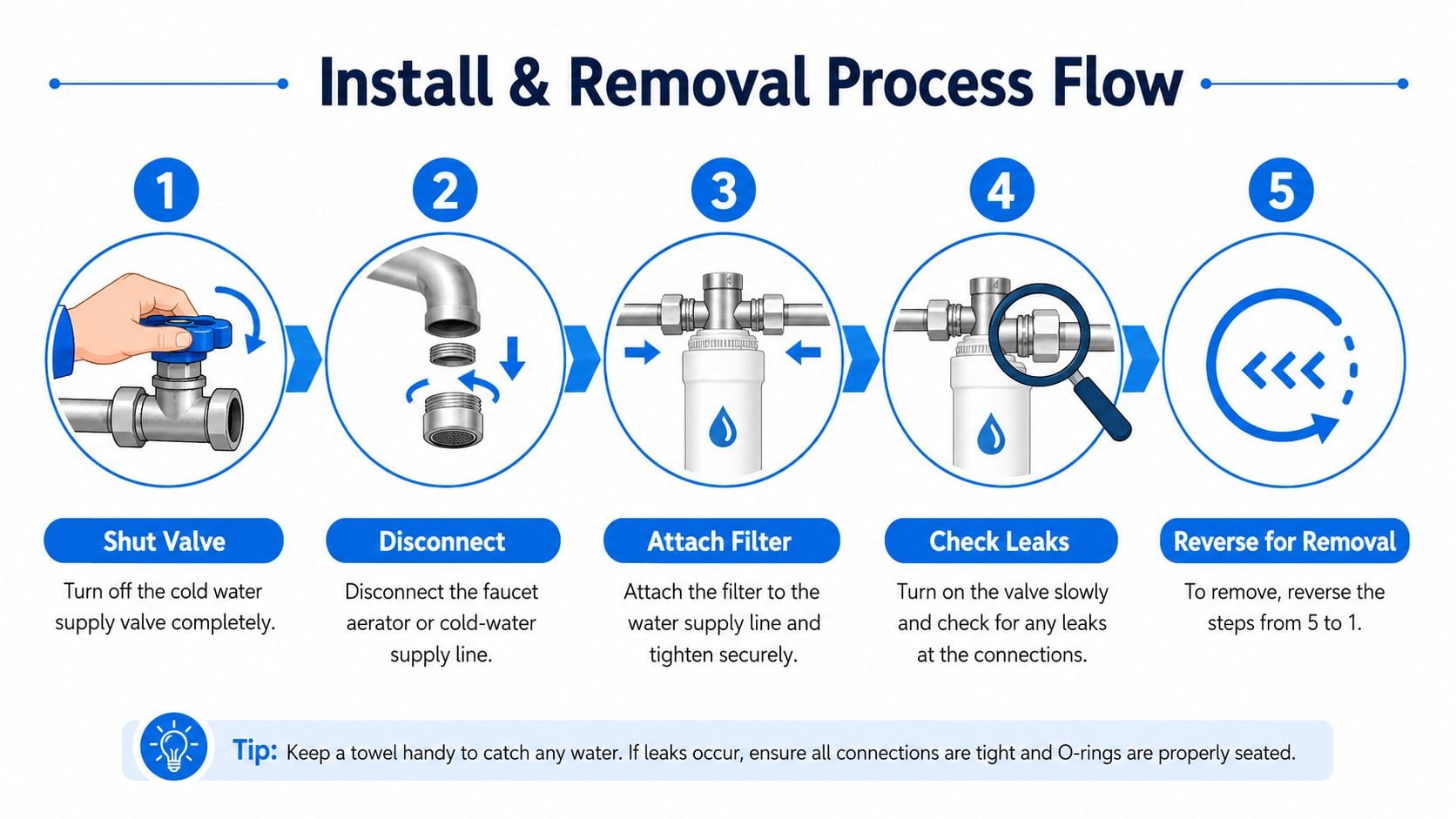 Install & Removal Process Flow

1

Shut Valve

Turn off the cold water supply valve completely.

2

Disconnect

Disconnect the faucet aerator or cold-water supply line.

3

Attach Filter

Attach the filter to the water supply line and tighten securely.

4

Check Leaks

Turn on the valve slowly and check for any leaks at the connections.

5

Reverse for Removal

To remove, reverse the steps from 5 to 1.

Tip: Keep a towel handy to catch any water. If leaks occur, ensure all connections are tight and O-rings are properly seated.